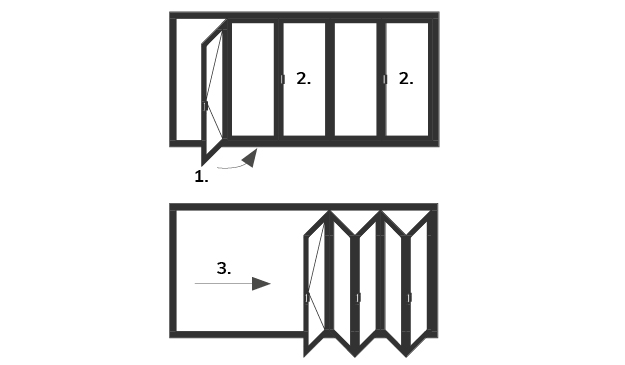 2. 2.

1.

3.